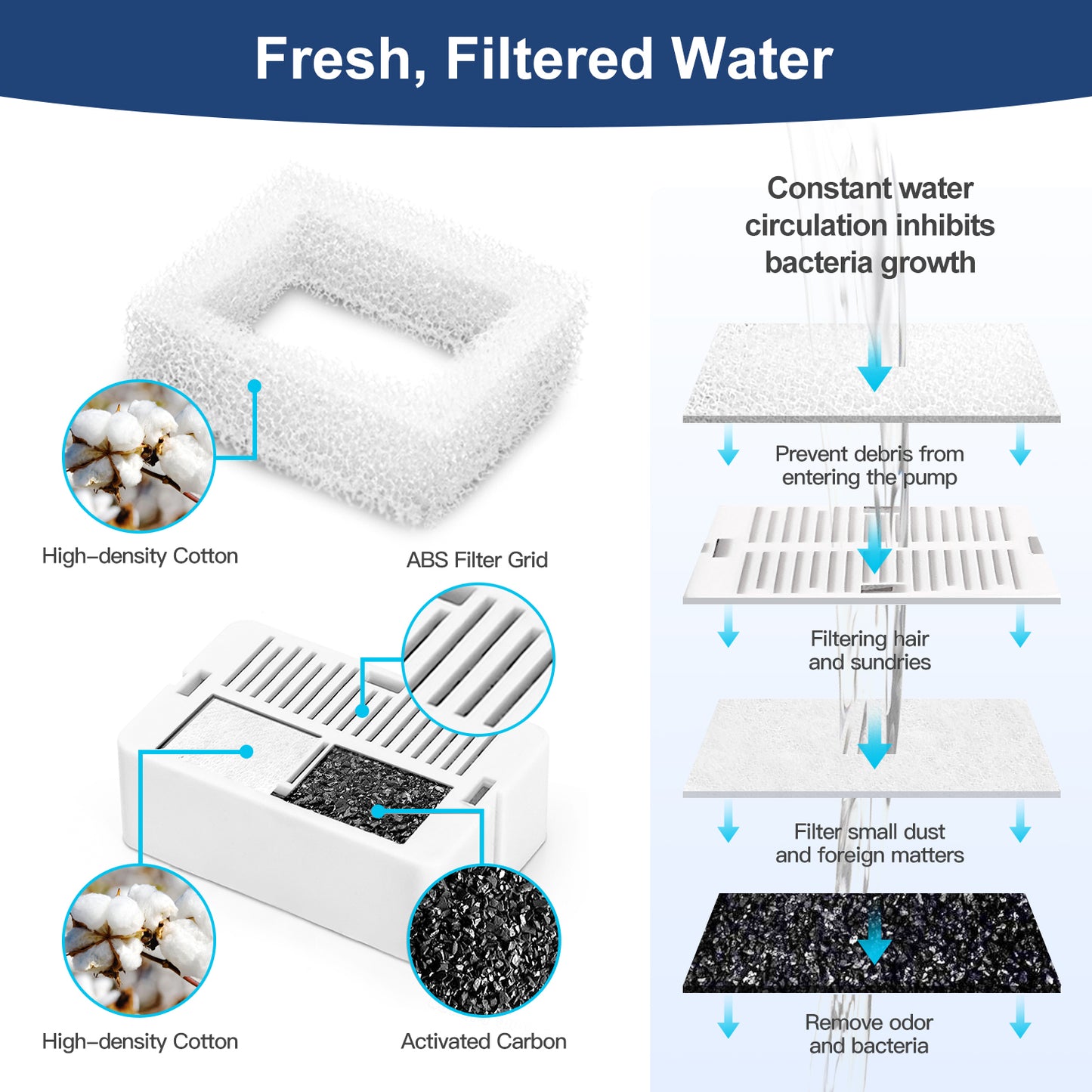 Fresh, Filtered Water

High-density Cotton

ABS Filter Grid

High-density Cotton

Activated Carbon

Constant water circulation inhibits bacteria growth

Prevent debris from entering the pump

Filtering hair and sundries

Filter small dust and foreign matters

Remove odor and bacteria