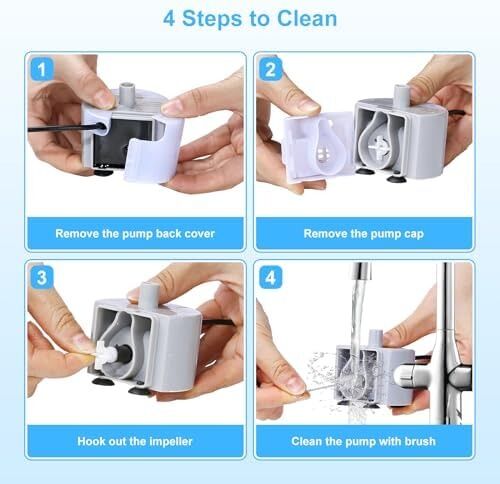 4 Steps to Clean

1

Remove the pump back cover

2

Remove the pump cap

3

Hook out the impeller

4

Clean the pump with brush