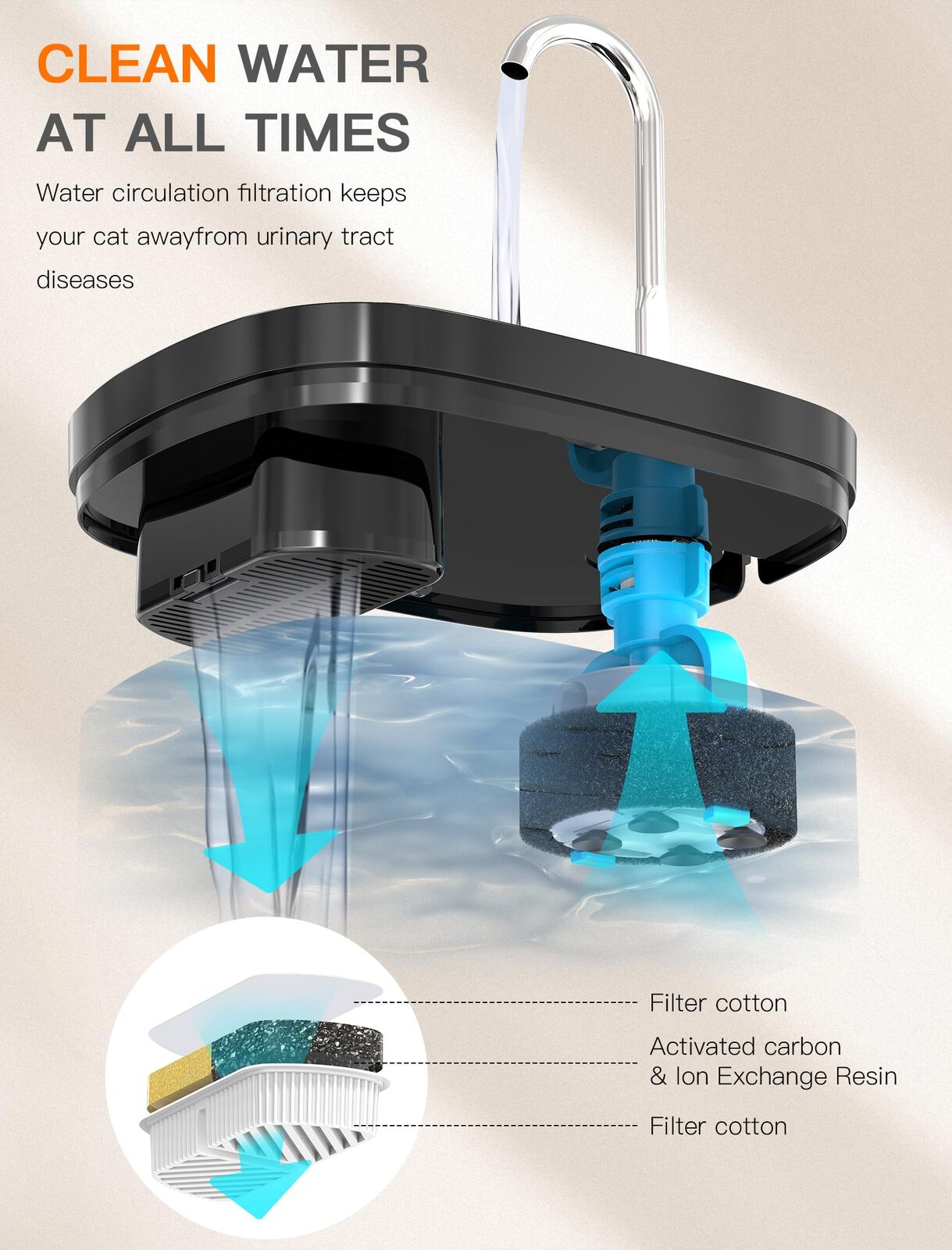 CLEAN WATER AT ALL TIMES

Water circulation filtration keeps your cat awayfrom urinary tract diseases

Filter cotton

Activated carbon & Ion Exchange Resin

Filter cotton